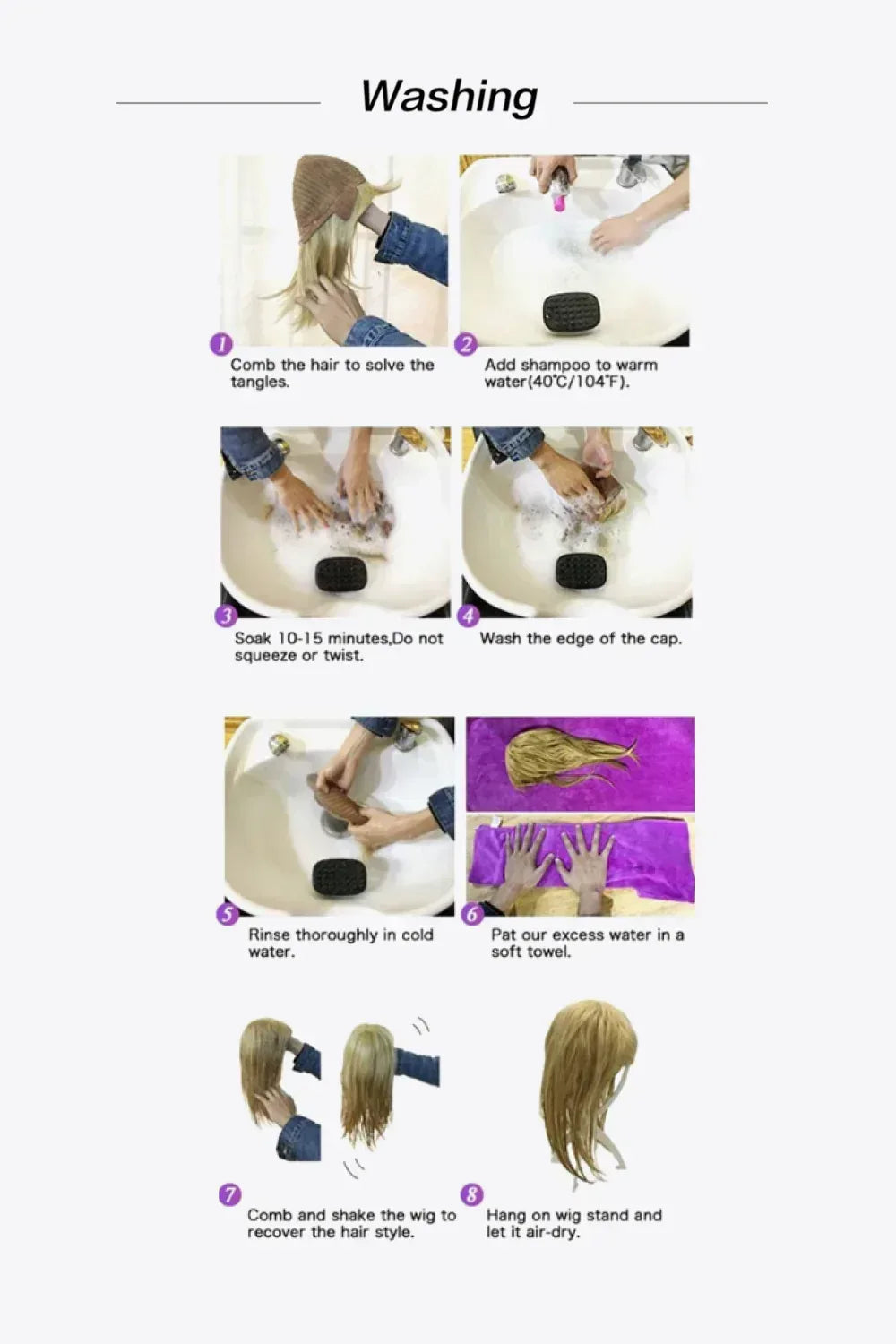 Washing

1
Comb the hair to solve the tangles.

2
Add shampoo to warm water(40°C/104°F).

3
Soak 10-15 minutes,Do not squeeze or twist.

4
Wash the edge of the cap.

5
Rinse thoroughly in cold water.

6
Pat our excess water in a soft towel.

7
Comb and shake the wig to recover the hair style.

8
Hang on wig stand and let it air-dry.