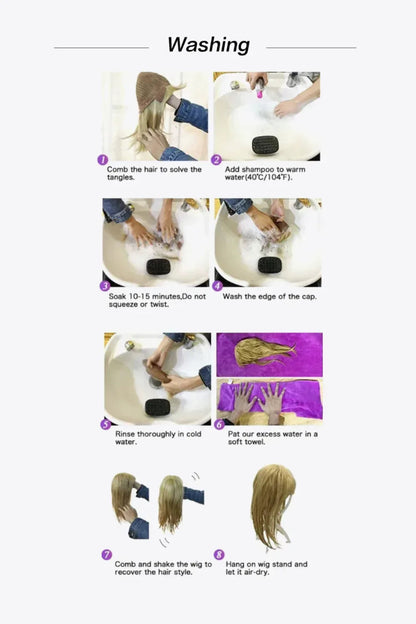 Washing

1 Comb the hair to solve the tangles.

2 Add shampoo to warm water(40℃/104℉).

3 Soak 10-15 minutes,Do not squeeze or twist.

4 Wash the edge of the cap.

5 Rinse thoroughly in cold water.

6 Pat our excess water in a soft towel.

7 Comb and shake the wig to recover the hair style.

8 Hang on wig stand and let it air-dry.