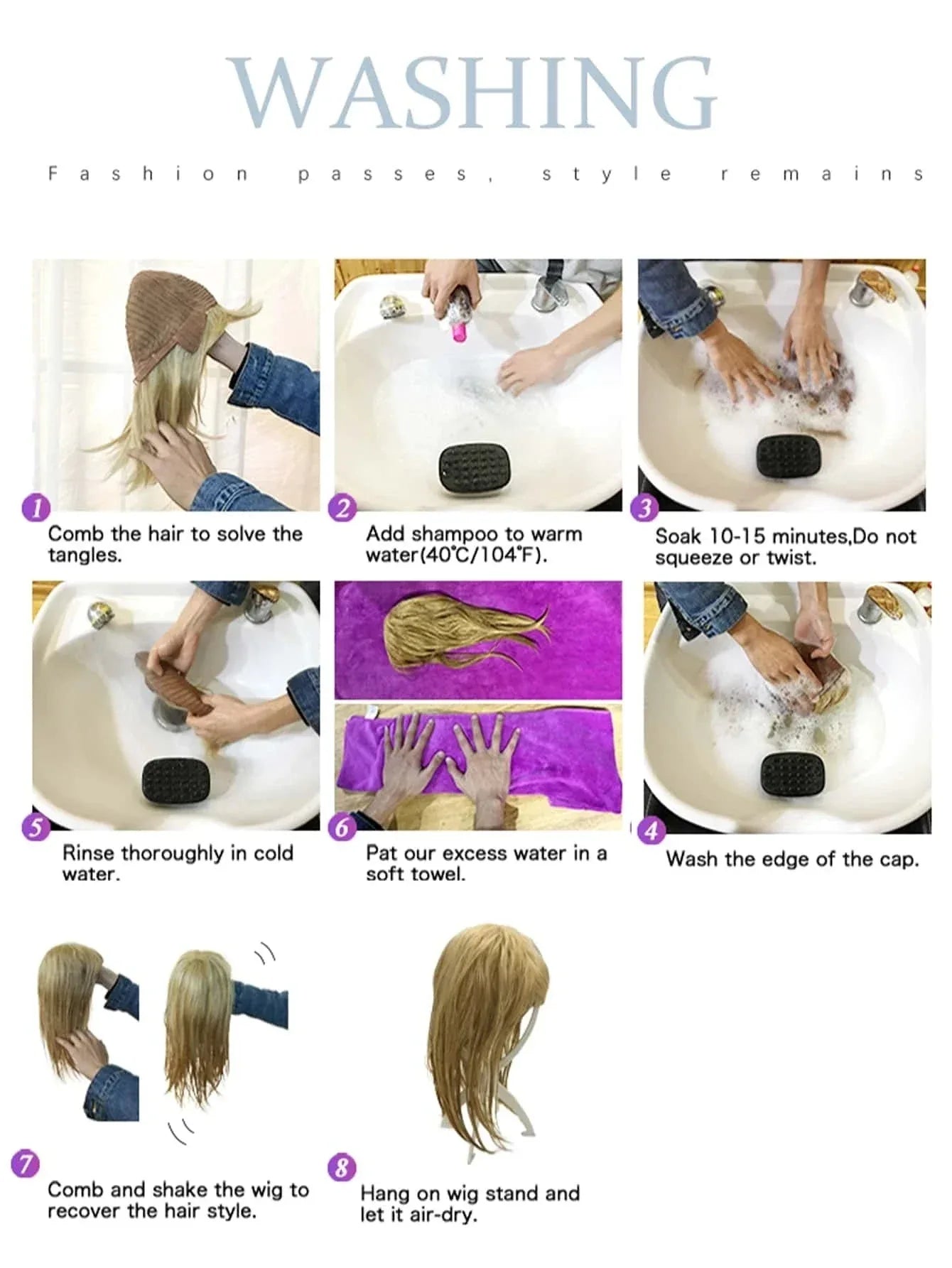 WASHING

Fashion passes, style remains

1
Comb the hair to solve the tangles.

2
Add shampoo to warm water(40℃/104℉).

3
Soak 10-15 minutes,Do not squeeze or twist.

5
Rinse thoroughly in cold water.

6
Pat our excess water in a soft towel.

4
Wash the edge of the cap.

7
Comb and shake the wig to recover the hair style.

8
Hang on wig stand and let it air-dry.