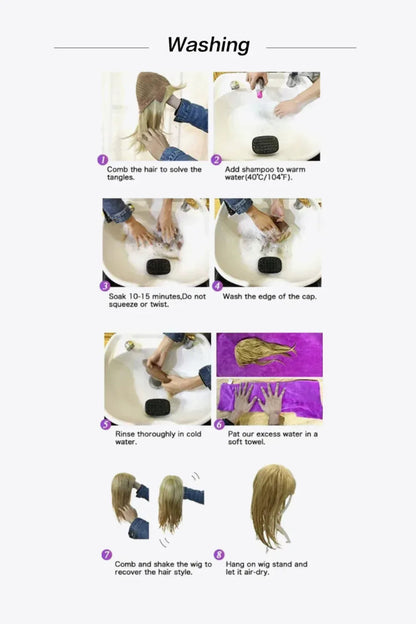 Washing

1 Comb the hair to solve the tangles.

2 Add shampoo to warm water(40℃/104℉).

3 Soak 10-15 minutes,Do not squeeze or twist.

4 Wash the edge of the cap.

5 Rinse thoroughly in cold water.

6 Pat our excess water in a soft towel.

7 Comb and shake the wig to recover the hair style.

8 Hang on wig stand and let it air-dry.